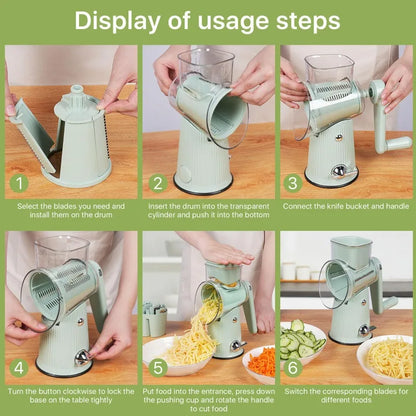 Display of usage steps

1

Select the blades you need and install them on the drum

2

Insert the drum into the transparent cylinder and push it into the bottom

3

Connect the knife bucket and handle

4

Turn the button clockwise to lock the base on the table tightly

5

Put food into the entrance, press down the pushing cup and rotate the handle to cut food

6

Switch the corresponding blades for different foods